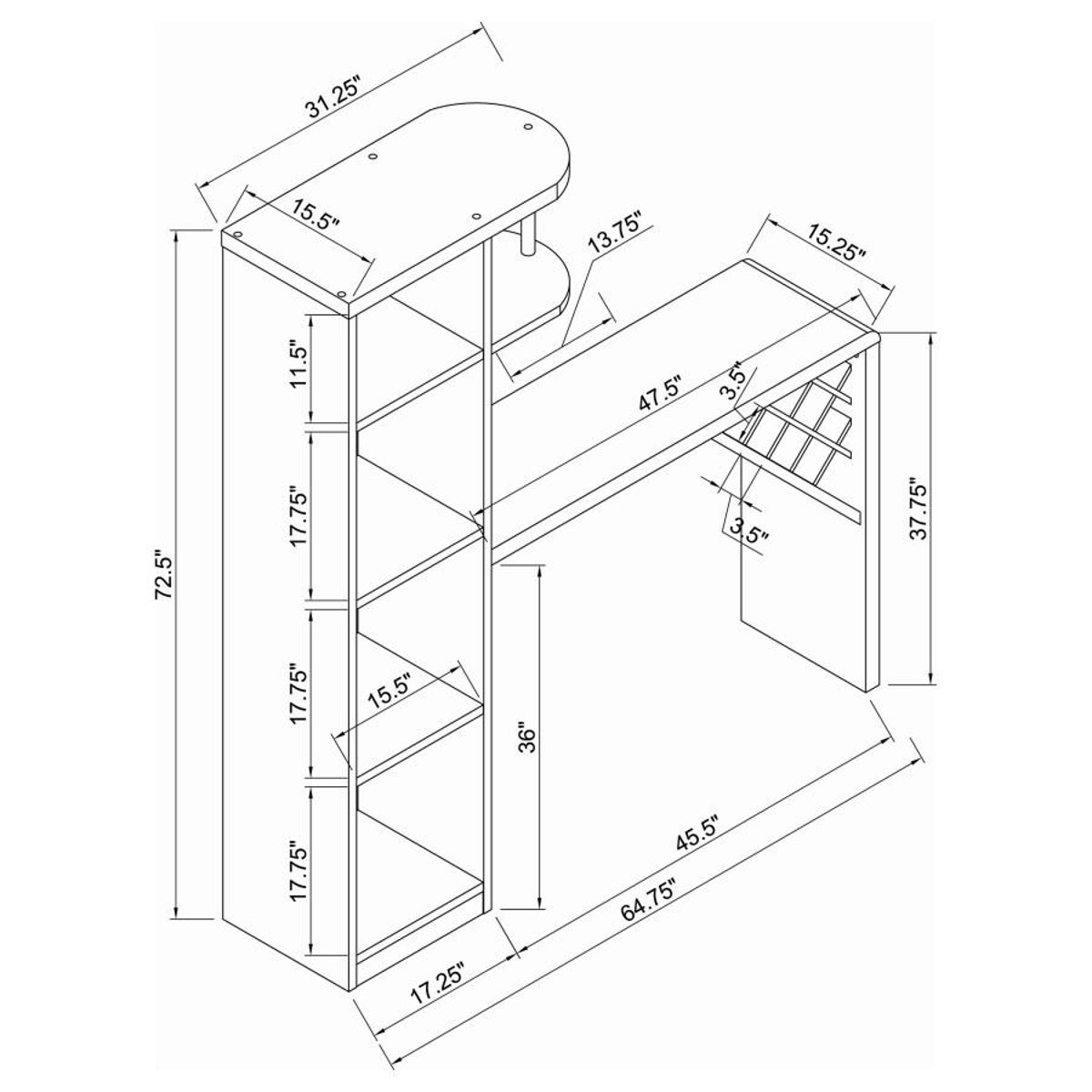 31.25"
15.5"
13.75"
15.25"
72.5"
11.5"
47.5"
3.5"
17.75"
3.5"
37.75"
17.75"
15.5"
36"
17.75"
45.5"
64.75"
17.25"