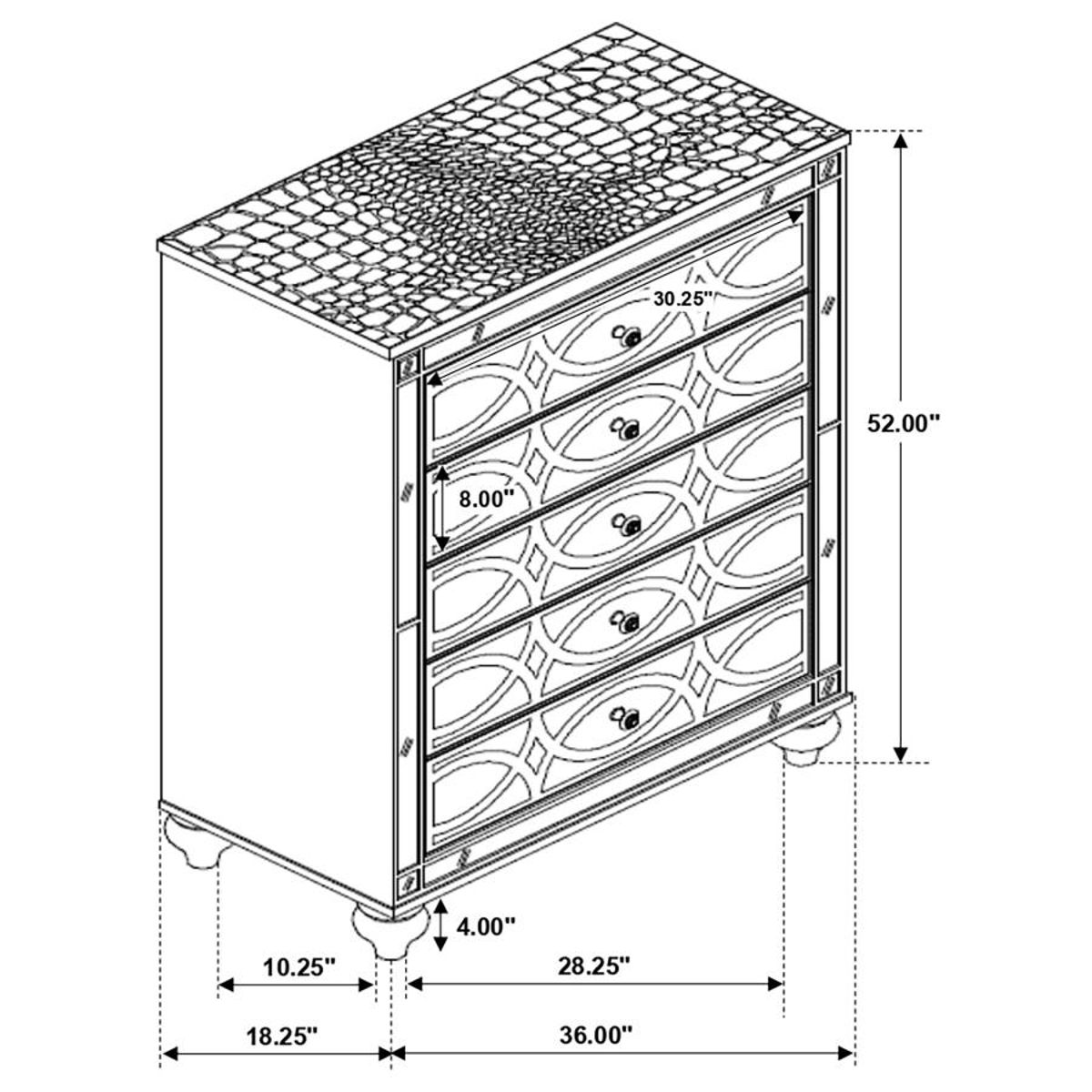 30.25"
52.00"
8.00"
4.00"
10.25"
28.25"
18.25"
36.00"