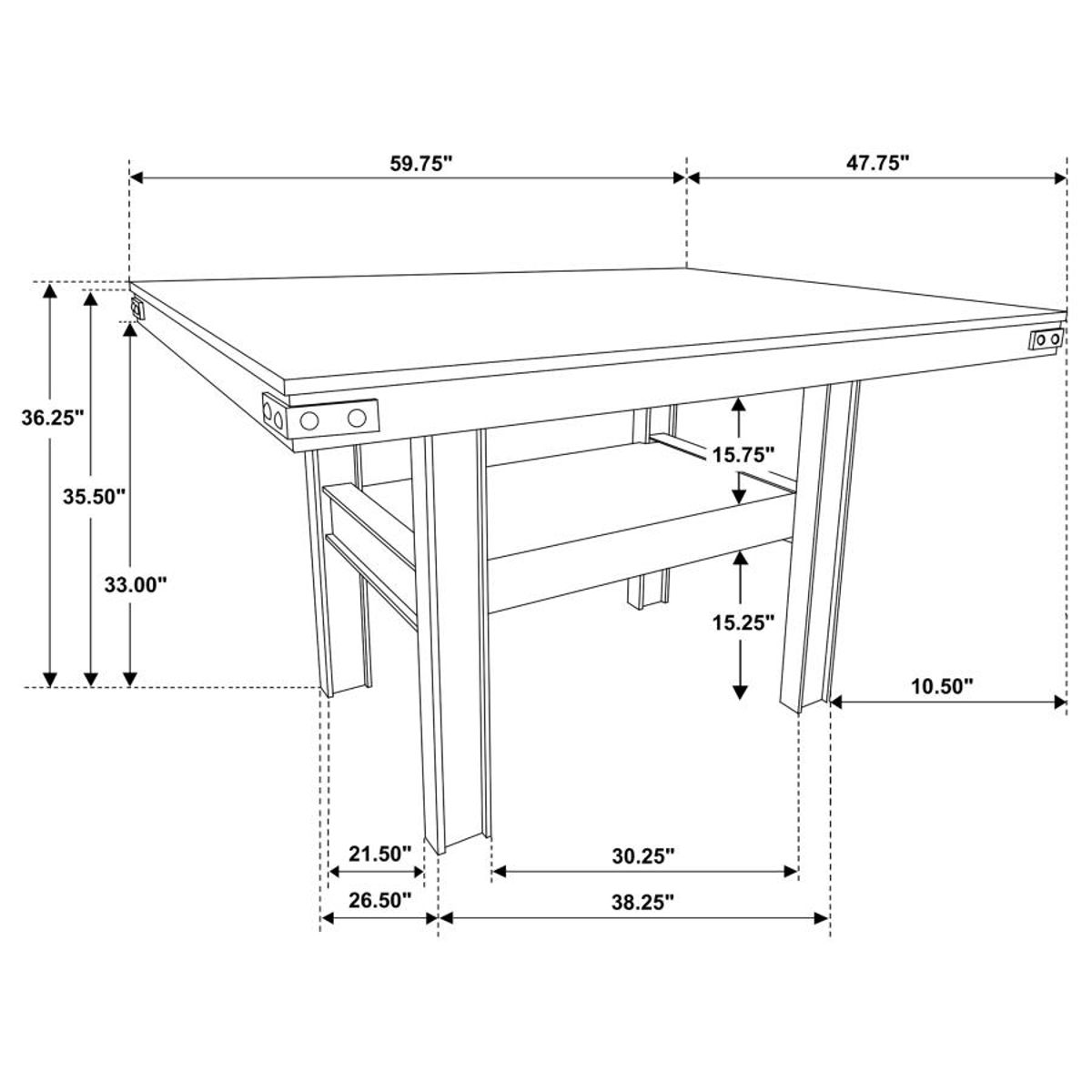 59.75"

47.75"

36.25"

35.50"

33.00"

15.75"

15.25"

10.50"

21.50"

30.25"

26.50"

38.25"