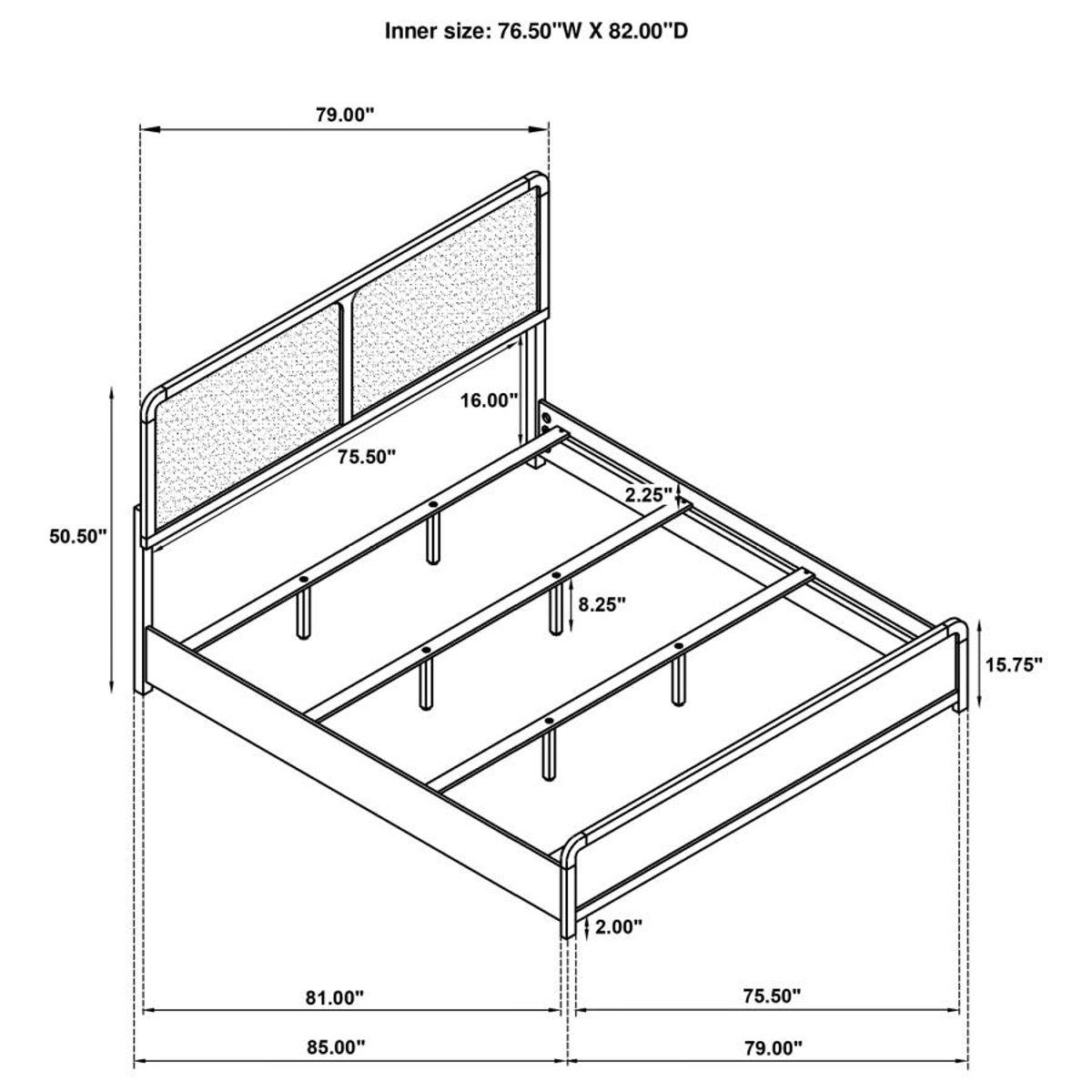 Inner size: 76.50''W X 82.00''D

79.00"

16.00"

75.50"

2.25"

50.50"

8.25"

15.75"

2.00"

81.00"

75.50"

85.00"

79.00"