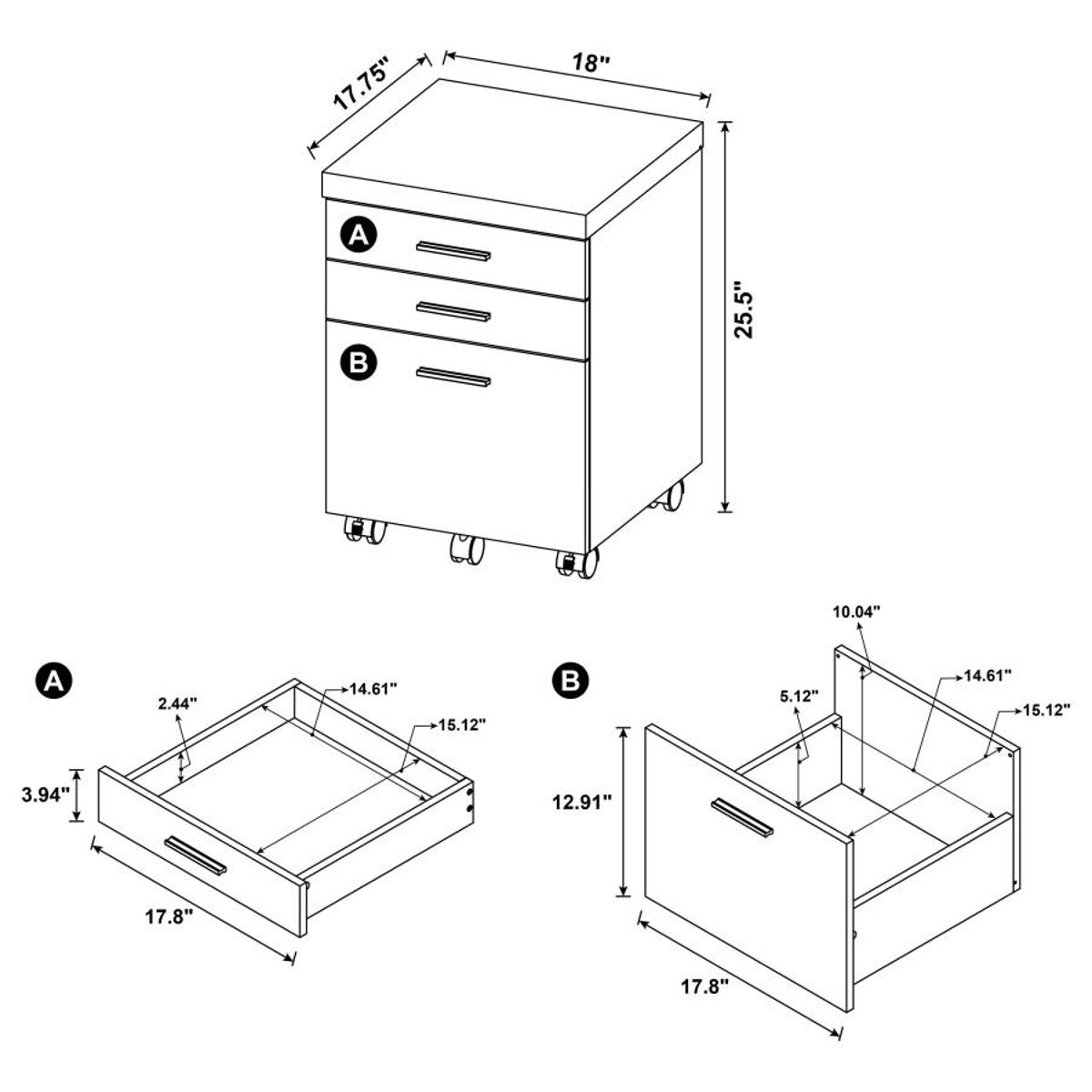 17.75"

18"

25.5"

A

B

A

2.44"

14.61"

15.12"

3.94"

17.8"

B

10.04"

5.12"

14.61"

15.12"

12.91"

17.8"